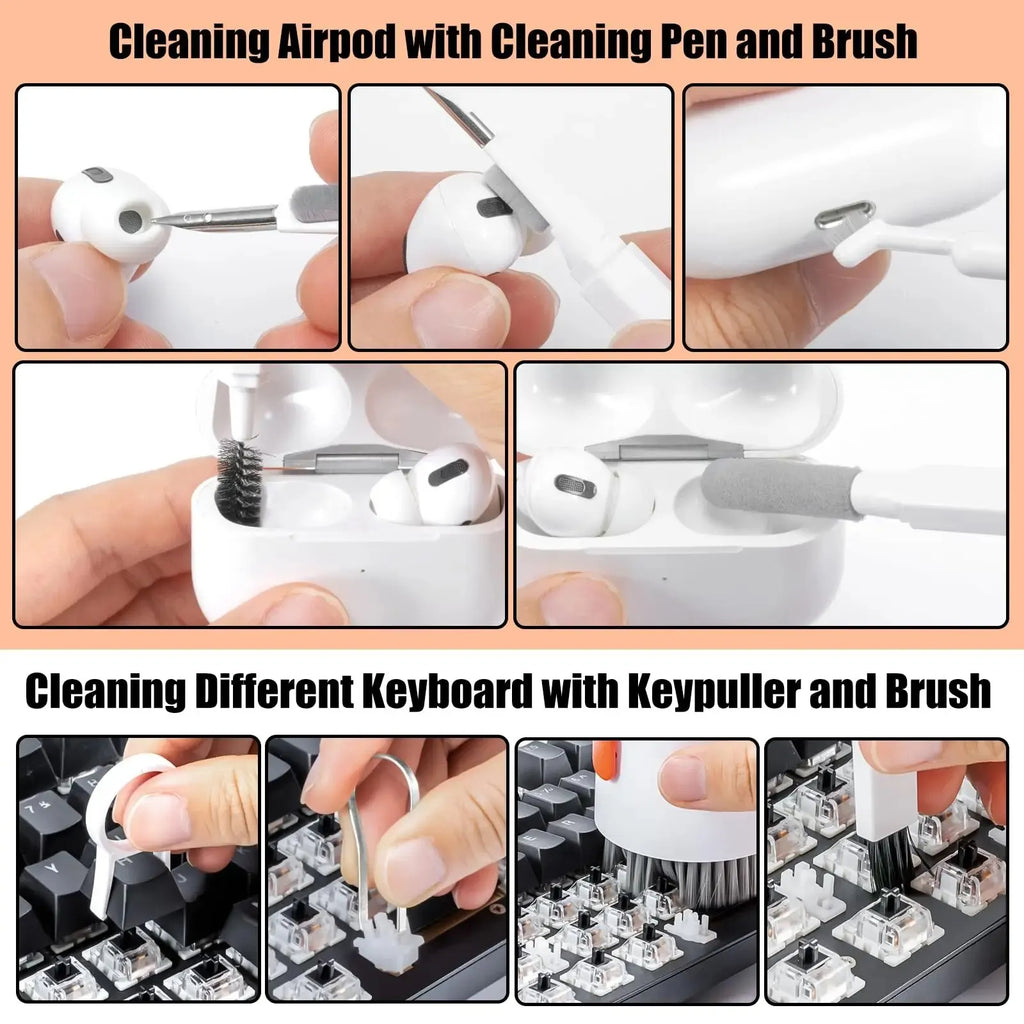 Cleaning Airpod with Cleaning Pen and Brush

Cleaning Different Keyboard with Keypuller and Brush